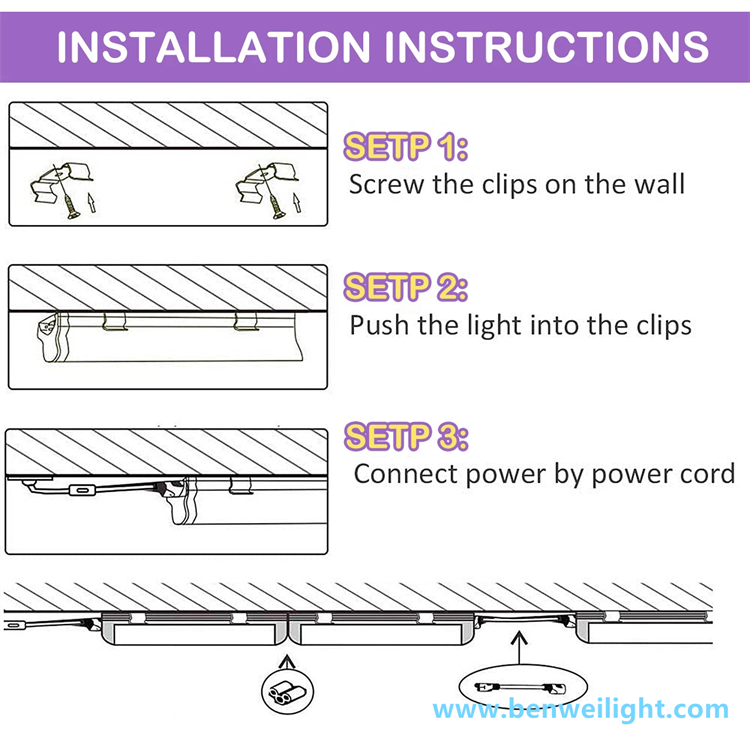 INSTALLATION INSTRUCTIONS

SETP 1:
Screw the clips on the wall

SETP 2:
Push the light into the clips

SETP 3:
Connect power by power cord

www.benweilight.com